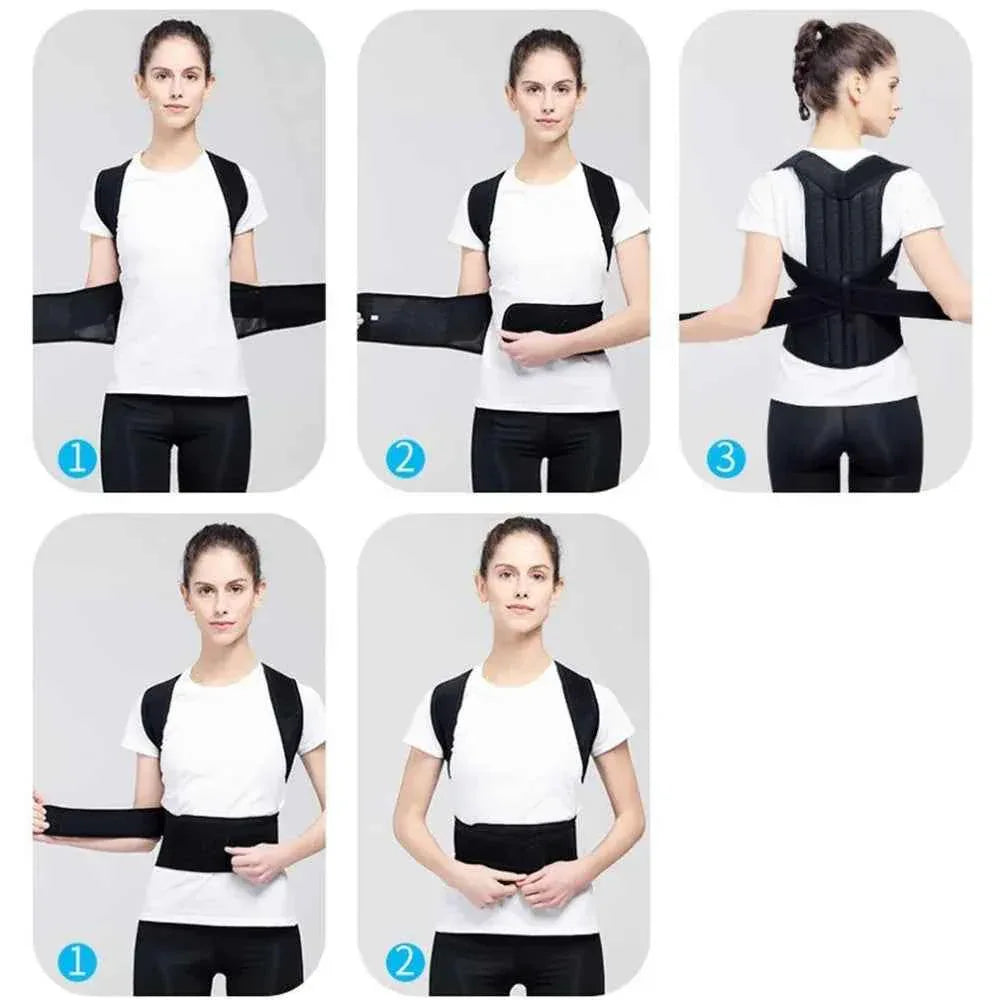 1

2

3

1

2