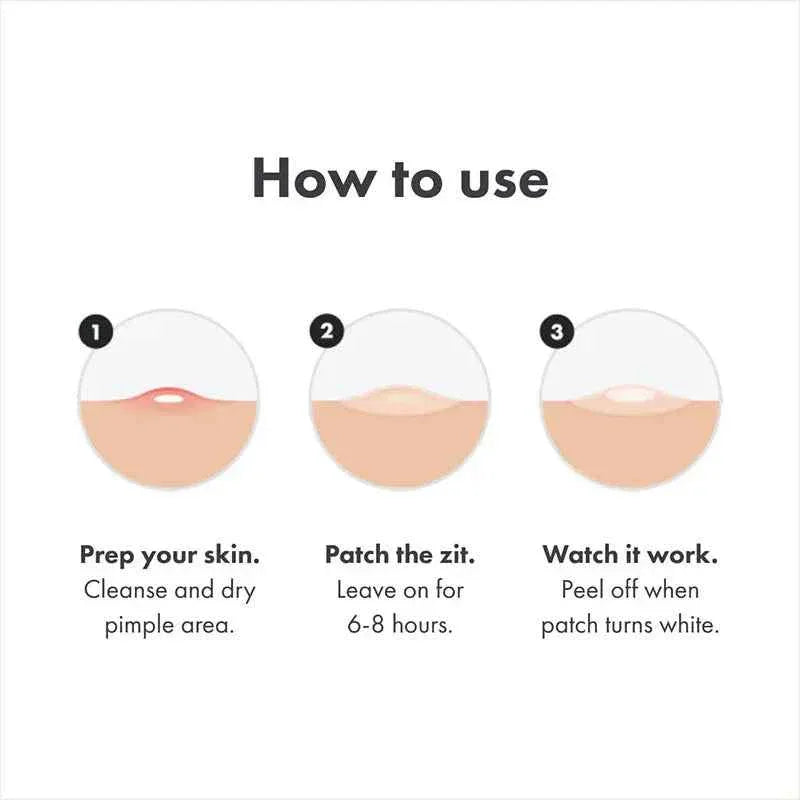 How to use

1

Prep your skin.
Cleanse and dry pimple area.

2

Patch the zit.
Leave on for 6-8 hours.

3

Watch it work.
Peel off when patch turns white.