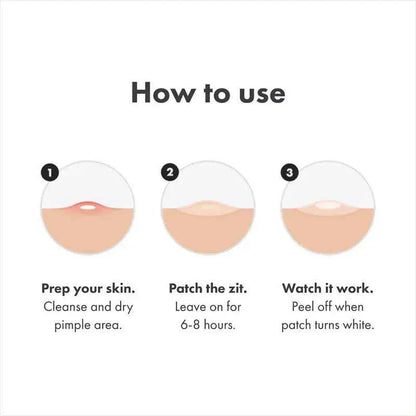 How to use

1

Prep your skin.
Cleanse and dry pimple area.

2

Patch the zit.
Leave on for 6-8 hours.

3

Watch it work.
Peel off when patch turns white.